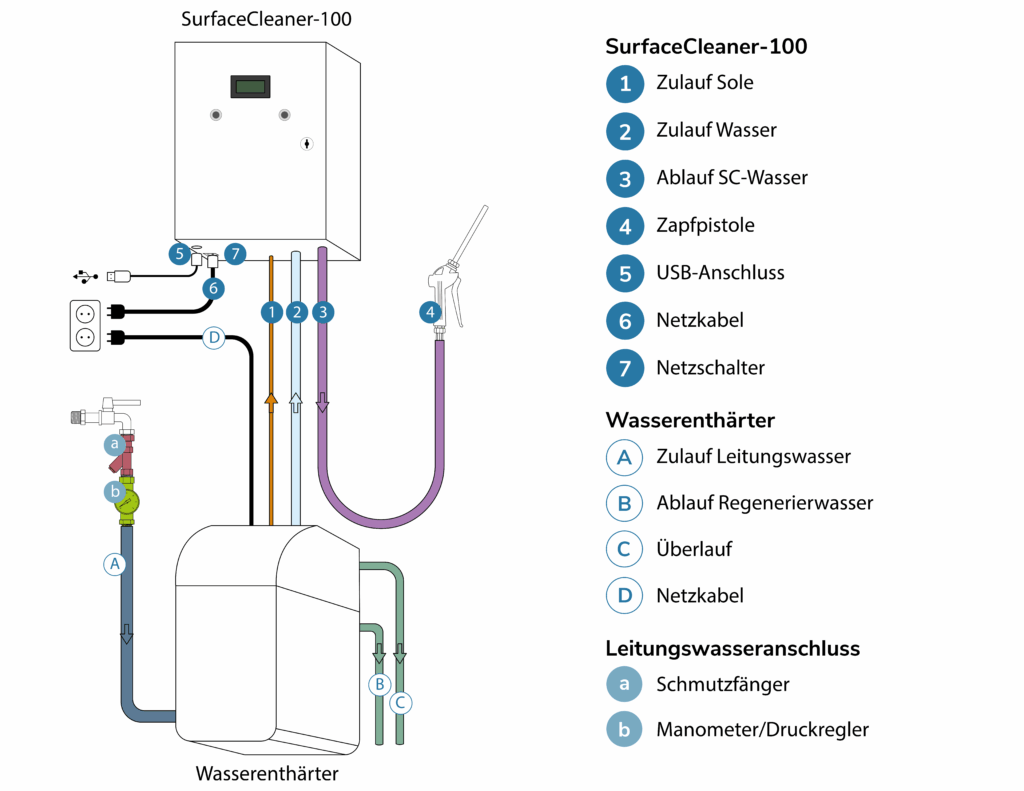 SurfaceCleaner-100

5 7

6

1 2 3

4

D

a

b

A

B C

Wasserenthärter

SurfaceCleaner-100
1 Zulauf Sole
2 Zulauf Wasser
3 Ablauf SC-Wasser
4 Zapfpistole
5 USB-Anschluss
6 Netzkabel
7 Netzschalter

Wasserenthärter
A Zulauf Leitungswasser
B Ablauf Regenerierwasser
C Überlauf
D Netzkabel

Leitungswasseranschluss
a Schmutzfänger
b Manometer/Druckregler