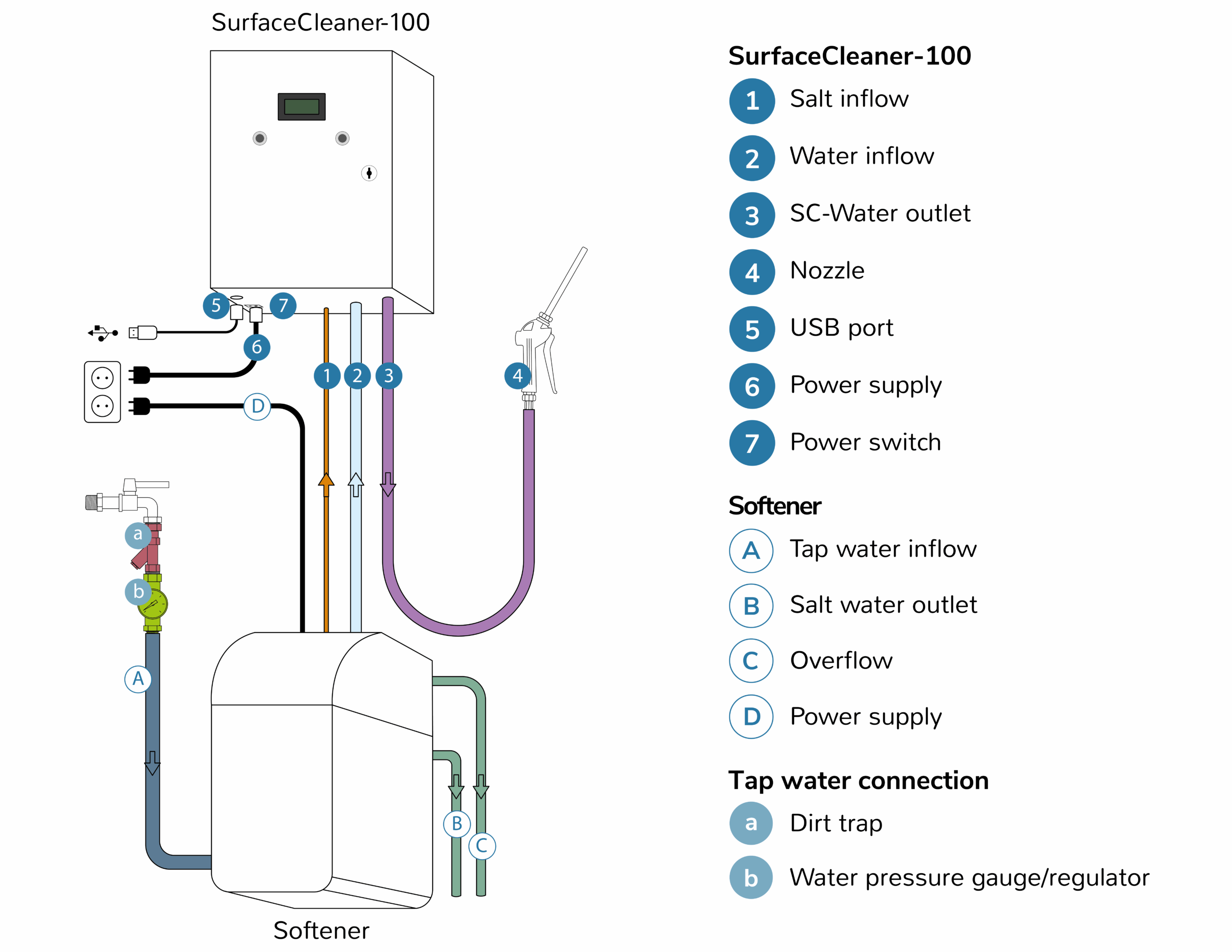 SurfaceCleaner-100

5 7
6
1 2 3 4
D
a
b
A
B C

Softener

SurfaceCleaner-100
1 Salt inflow
2 Water inflow
3 SC-Water outlet
4 Nozzle
5 USB port
6 Power supply
7 Power switch

Softener
A Tap water inflow
B Salt water outlet
C Overflow
D Power supply

Tap water connection
a Dirt trap
b Water pressure gauge/regulator